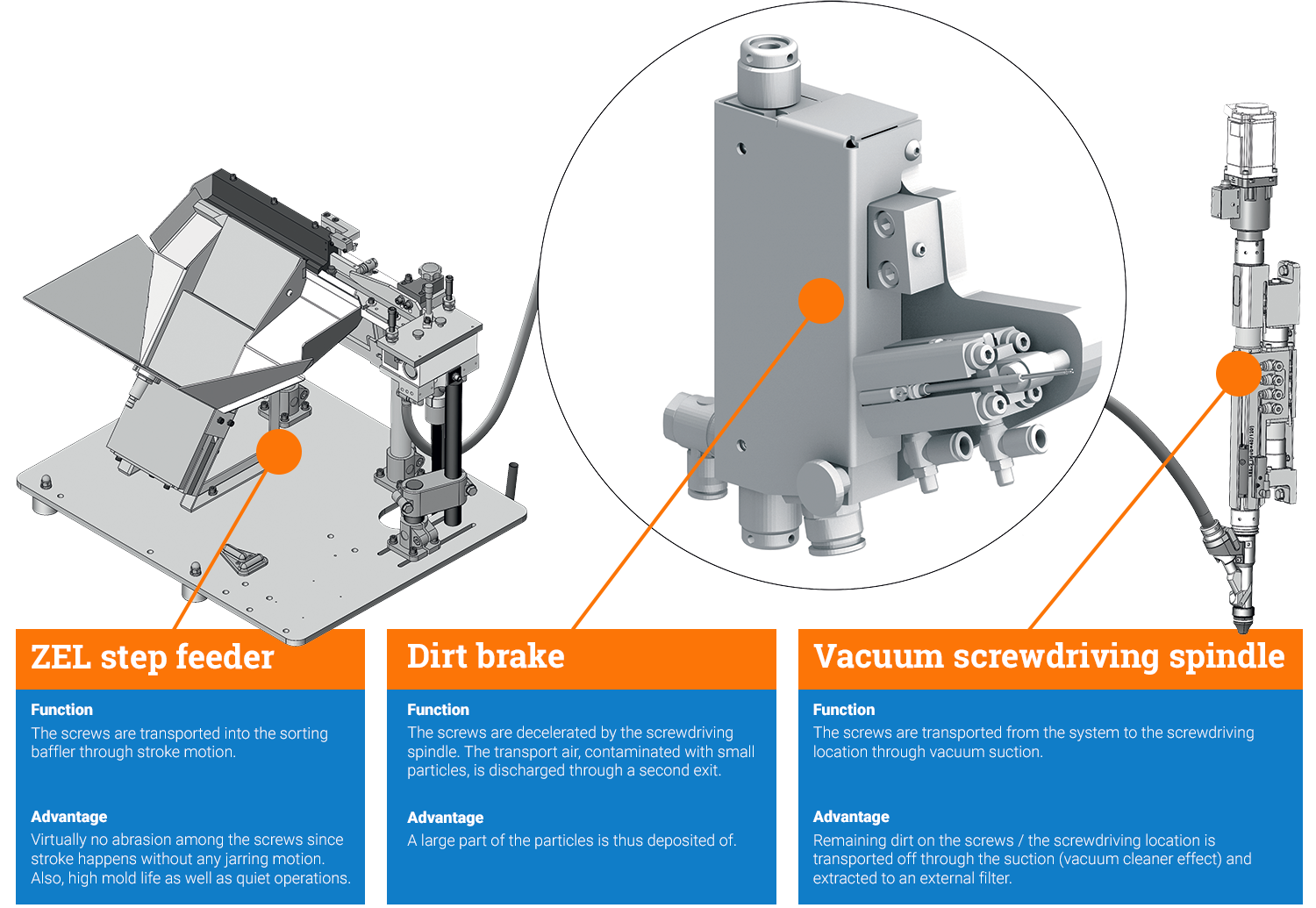 ZEL step feeder

Function
The screws are transported into the sorting baffler through stroke motion.

Advantage
Virtually no abrasion among the screws since stroke happens without any jarring motion. Also, high mold life as well as quiet operations.

Dirt brake

Function
The screws are decelerated by the screwdriving spindle. The transport air, contaminated with small particles, is discharged through a second exit.

Advantage
A large part of the particles is thus deposited of.

Vacuum screwdriving spindle

Function
The screws are transported from the system to the screwdriving location through vacuum suction.

Advantage
Remaining dirt on the screws / the screwdriving location is transported off through the suction (vacuum cleaner effect) and extracted to an external filter.