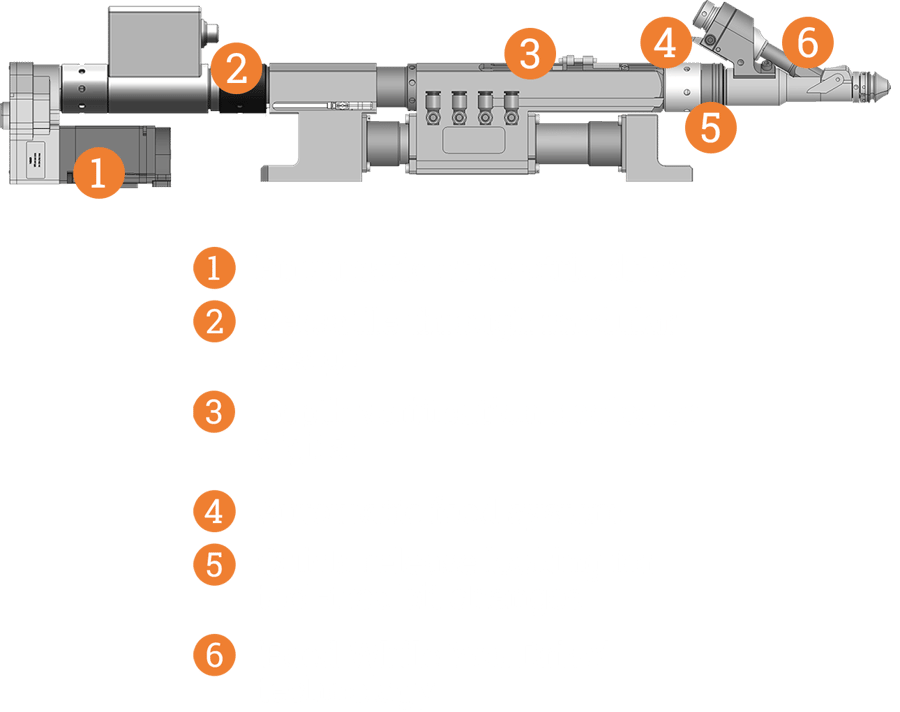 3
4
6
2
5
1

1
2
3
4
5
6