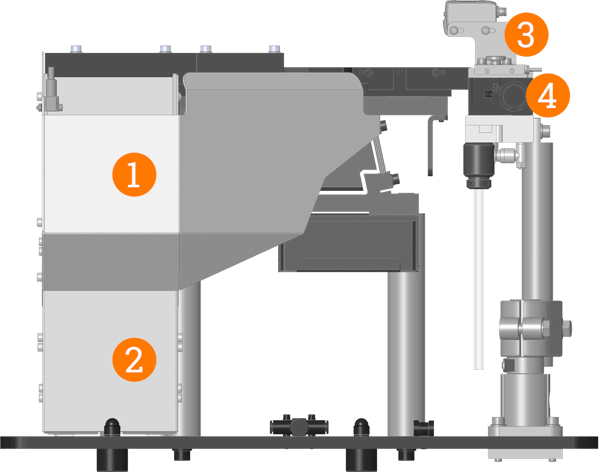 3
4
1
2