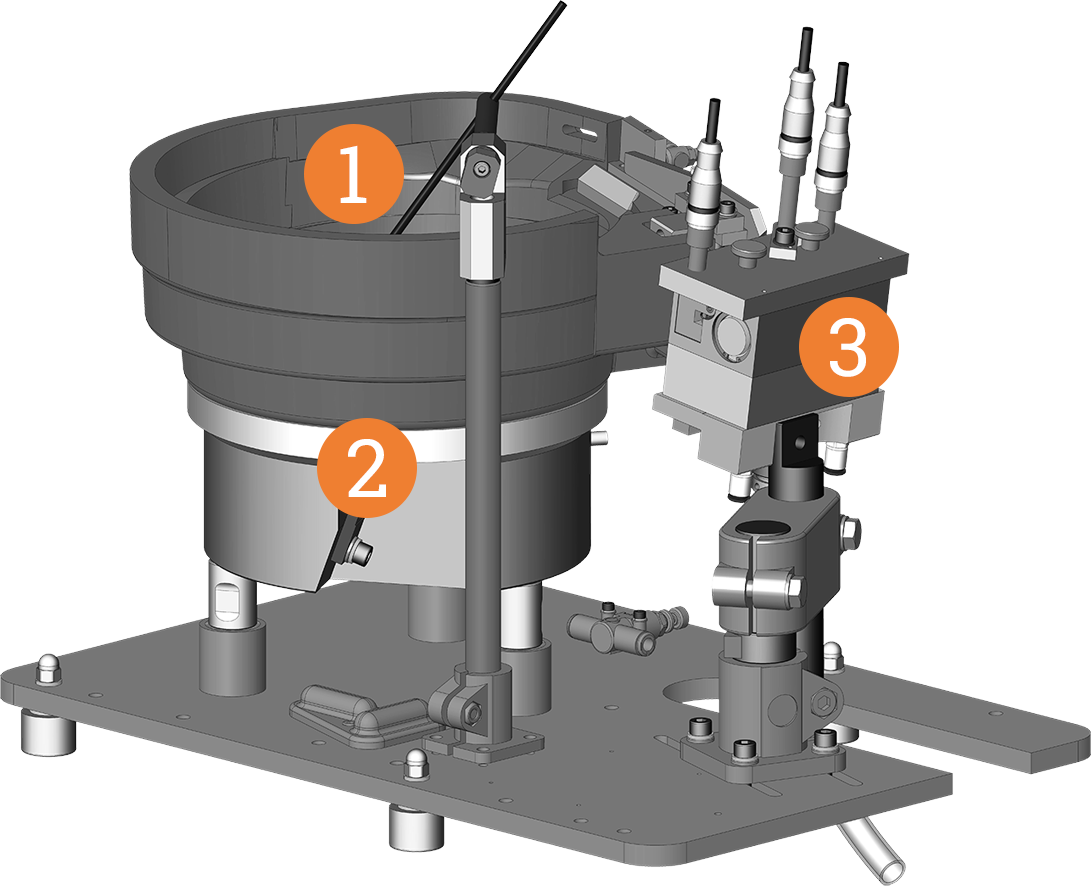 1
2
3